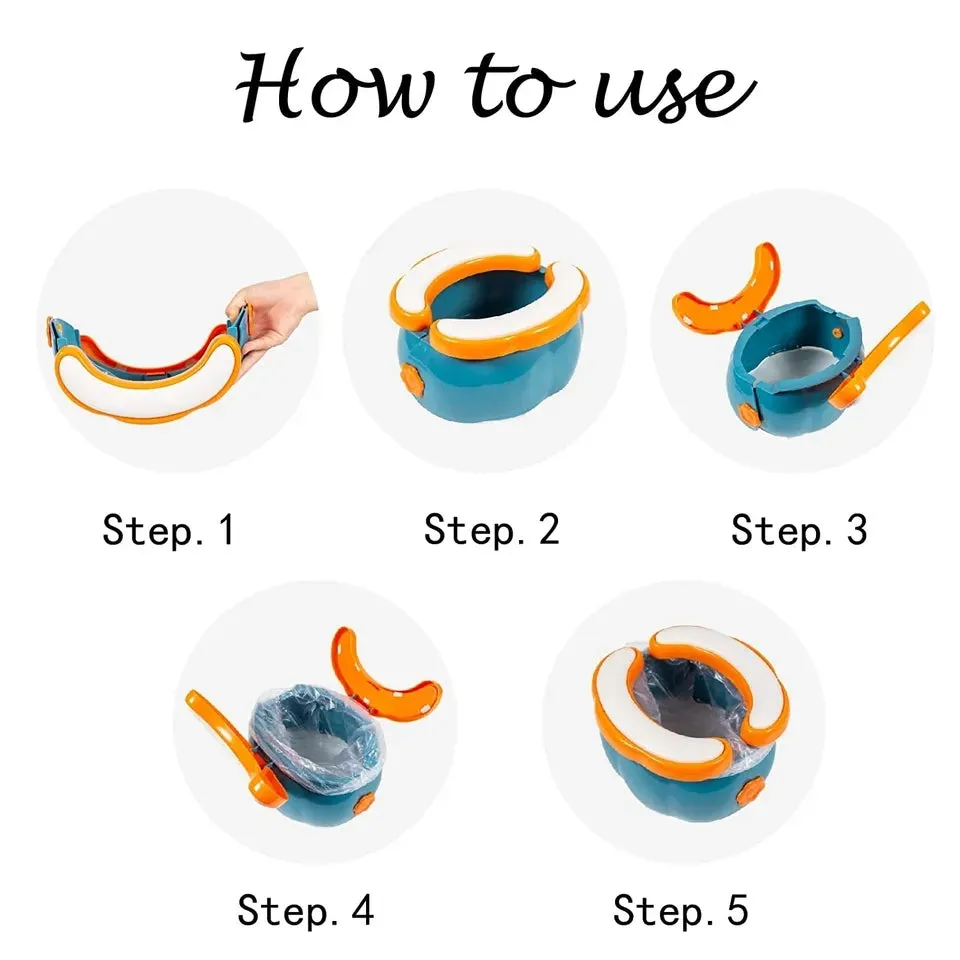 How to use

Step. 1

Step. 2

Step. 3

Step. 4

Step. 5