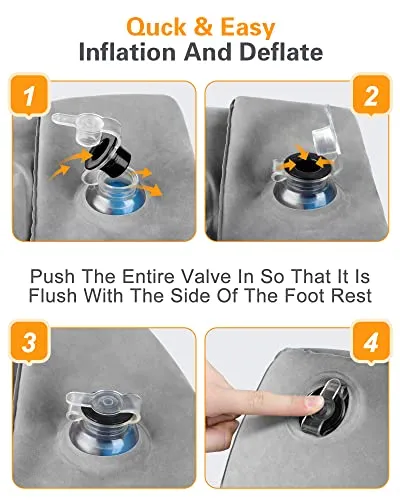 Quck & Easy
Inflation And Deflate

1

2

Push The Entire Valve In So That It Is Flush With The Side Of The Foot Rest

3

4